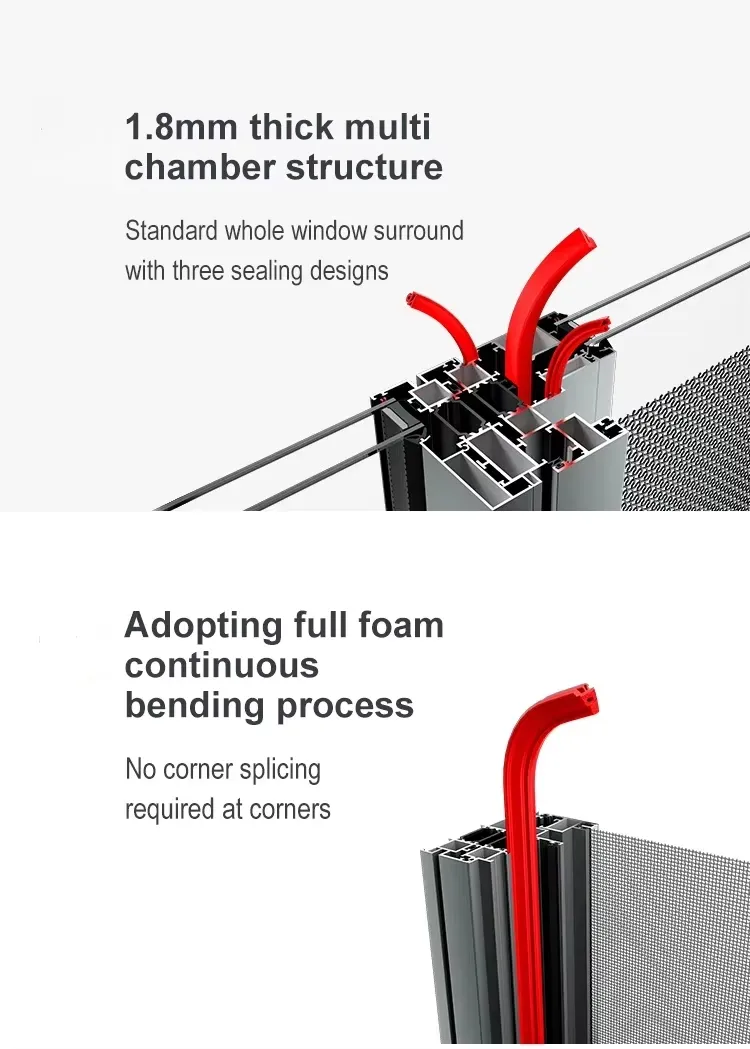 1.8mm thick multi chamber structure

Standard whole window surround with three sealing designs

Adopting full foam continuous bending process

No corner splicing required at corners